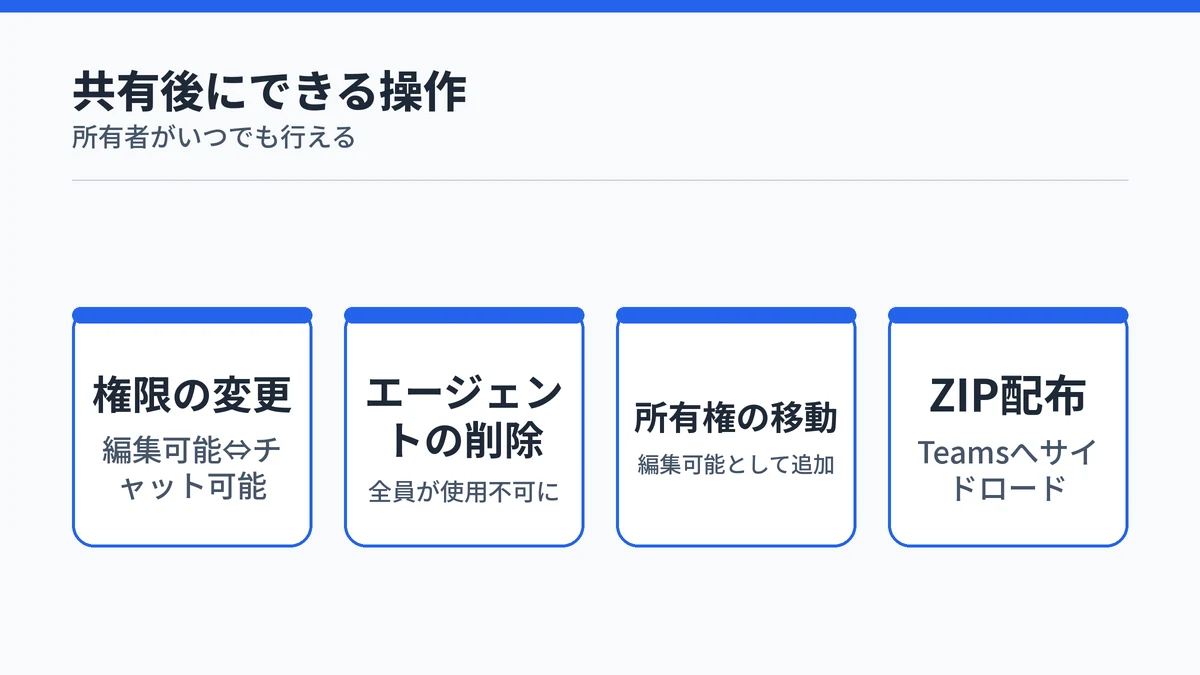 共有後にできる操作
所有者がいつでも行える

権限の変更
編集可能⇔チャット可能

エージェントの削除
全員が使用不可に

所有権の移動
編集可能として追加

ZIP配布
Teamsへサイドロード