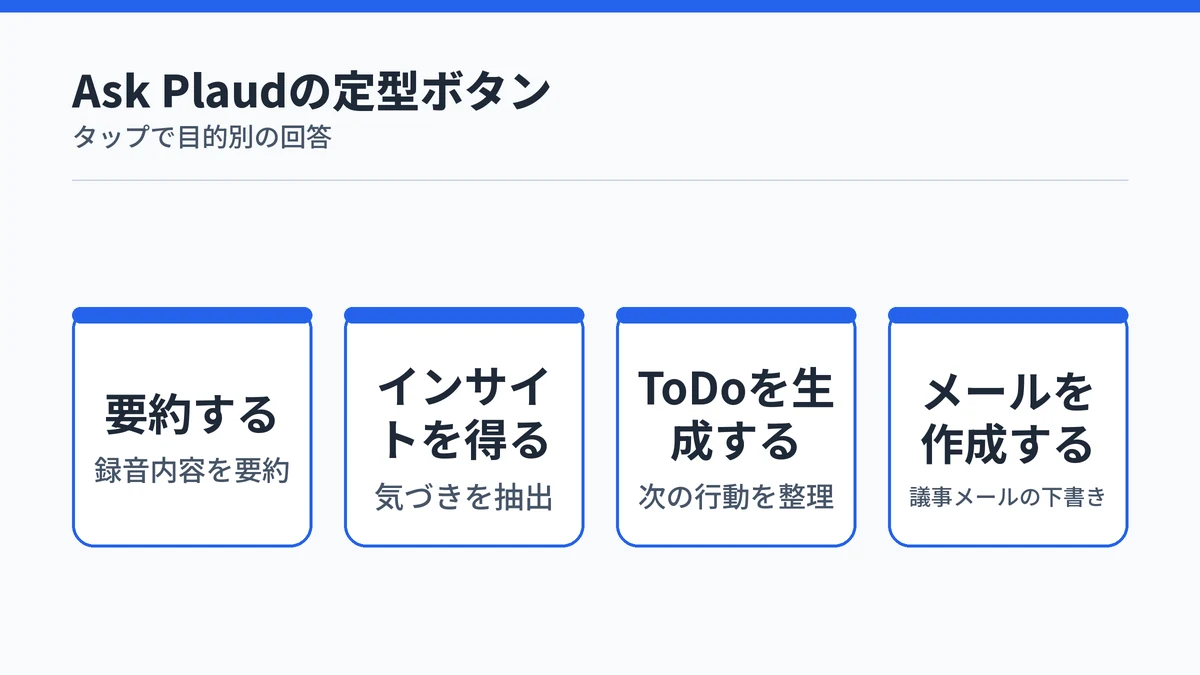 Ask Plaudの定型ボタン
タップで目的別の回答

要約する
録音内容を要約

インサイトを得る
気づきを抽出

ToDoを生成する
次の行動を整理

メールを作成する
議事メールの下書き