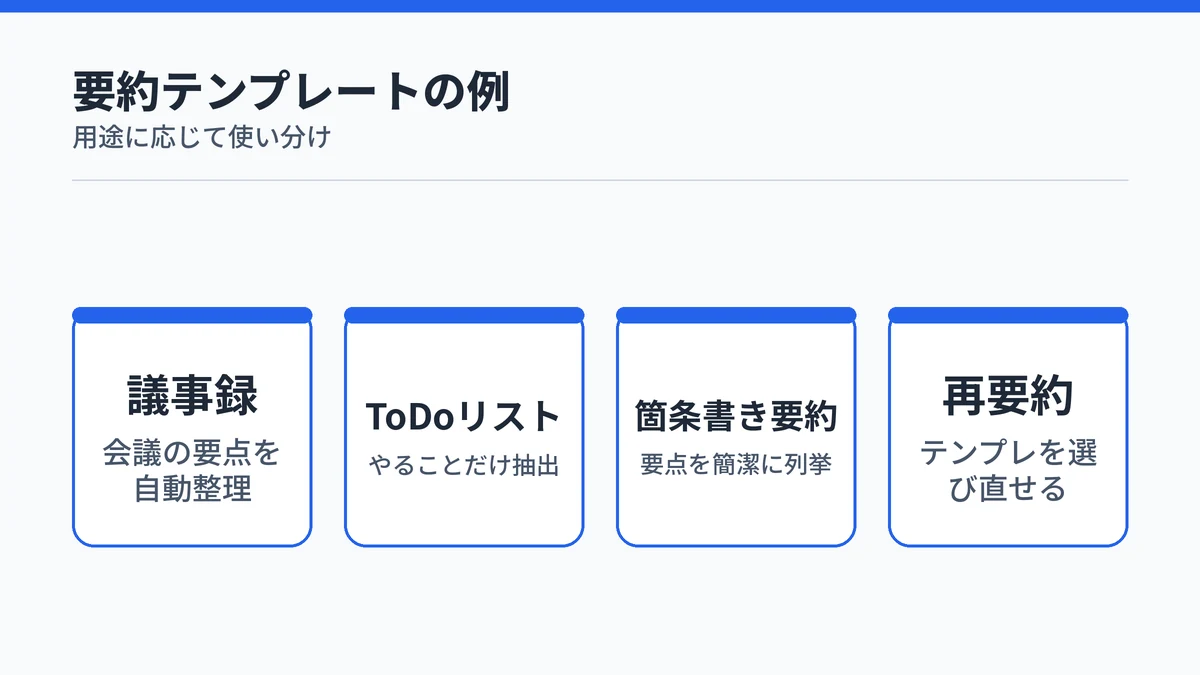 要約テンプレートの例
用途に応じて使い分け

議事録
会議の要点を自動整理

ToDoリスト
やることだけ抽出

箇条書き要約
要点を簡潔に列挙

再要約
テンプレを選び直せる