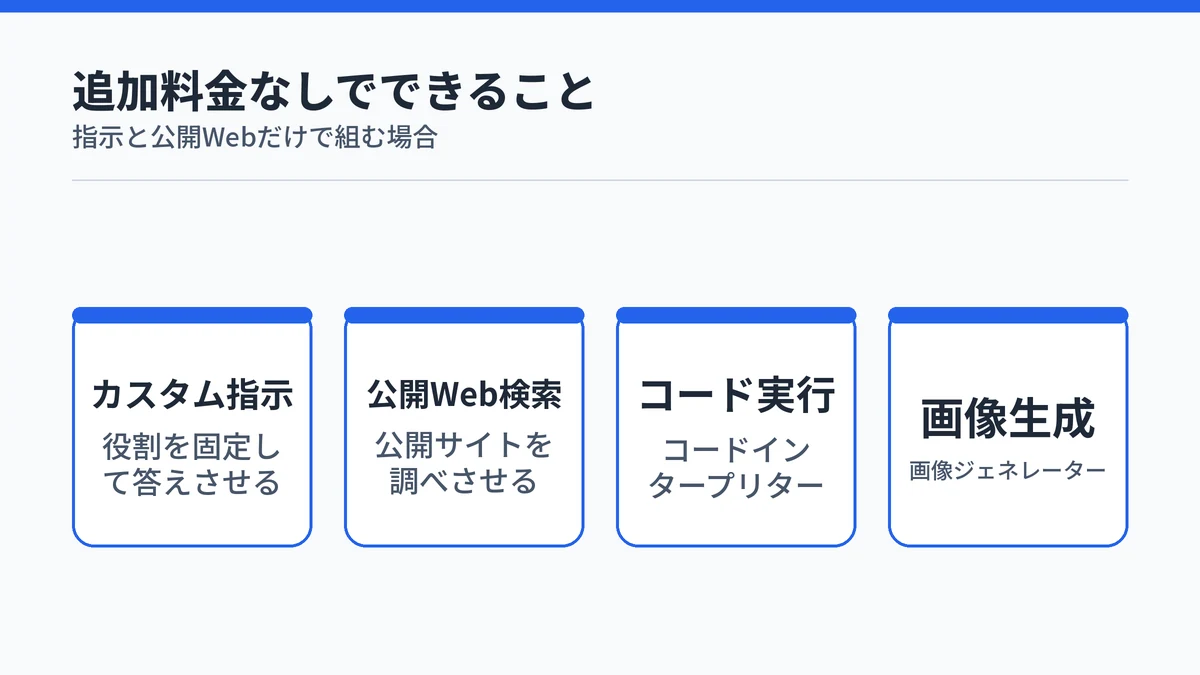 追加料金なしでできること
指示と公開Webだけで組む場合

カスタム指示
役割を固定して答えさせる

公開Web検索
公開サイトを調べさせる

コード実行
コードインタープリター

画像生成
画像ジェネレーター