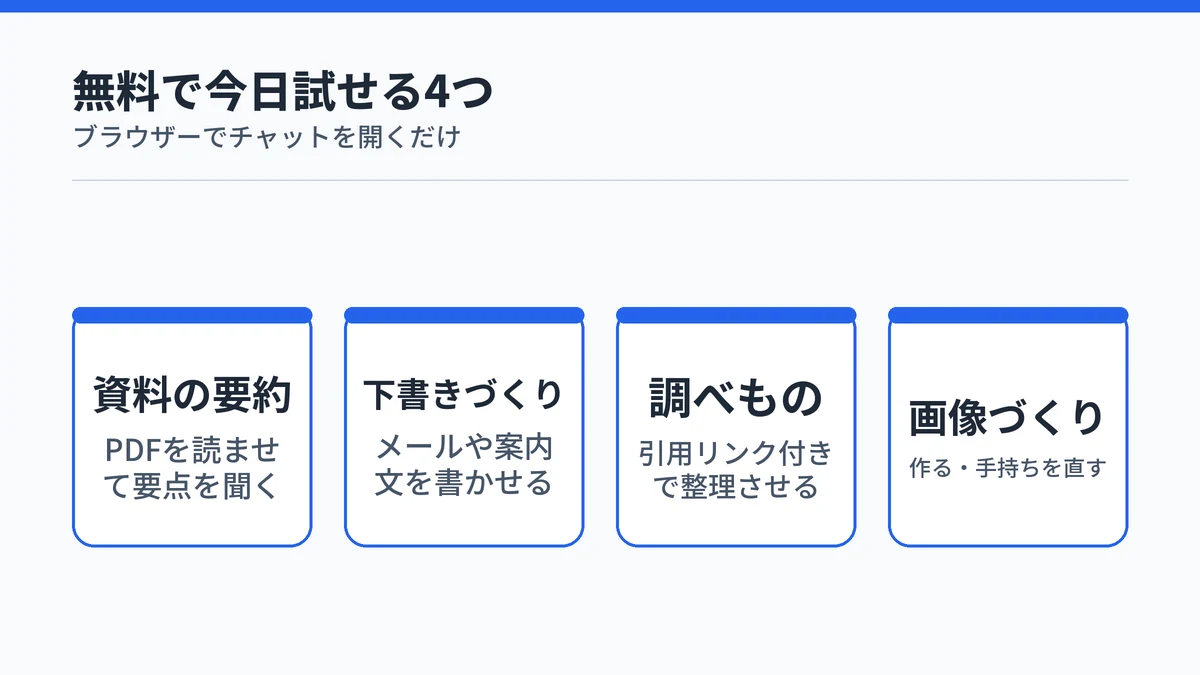 無料で今日試せる4つ
ブラウザーでチャットを開くだけ

資料の要約
PDFを読ませて要点を聞く

下書きづくり
メールや案内文を書かせる

調べもの
引用リンク付きで整理させる

画像づくり
作る・手持ちを直す