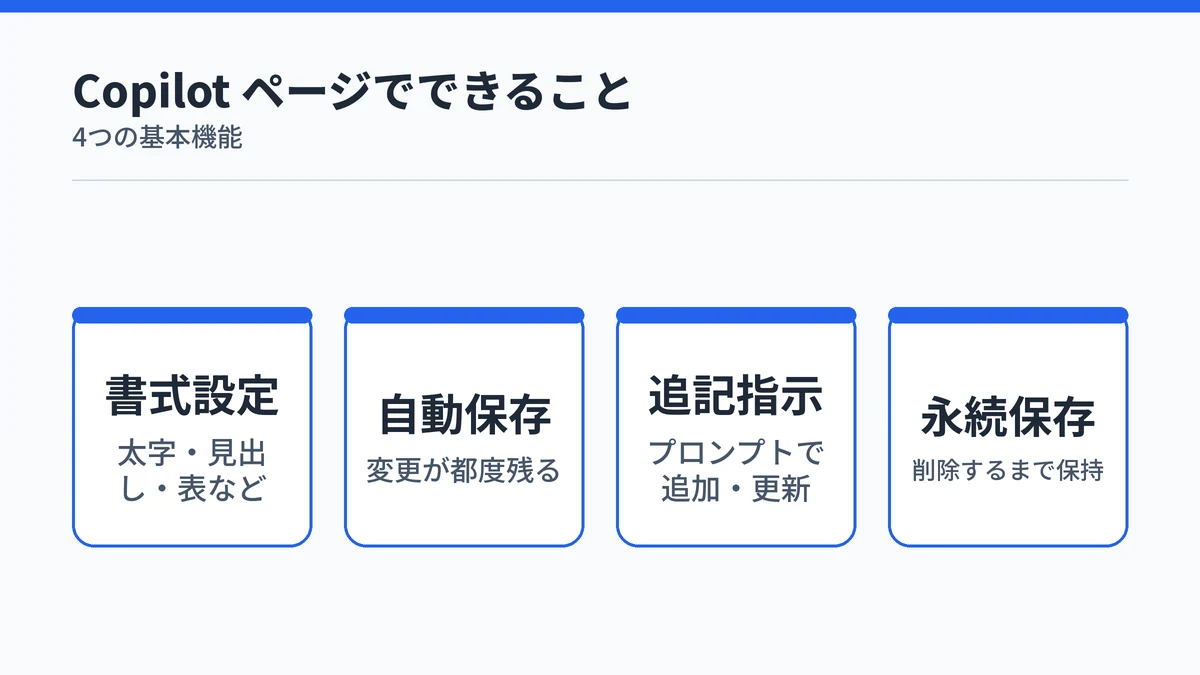 Copilot ページでできること
4つの基本機能

書式設定
太字・見出し・表など

自動保存
変更が都度残る

追記指示
プロンプトで追加・更新

永続保存
削除するまで保持