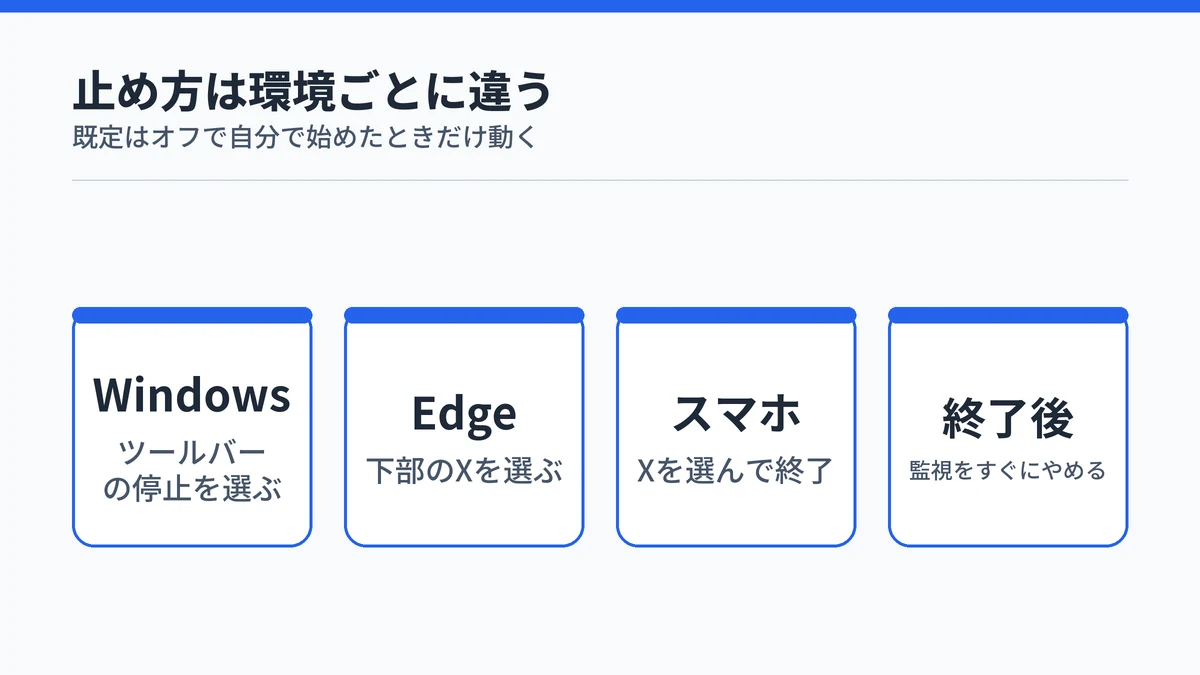 止め方は環境ごとに違う
既定はオフで自分で始めたときだけ動く

Windows
ツールバーの停止を選ぶ

Edge
下部のXを選ぶ

スマホ
Xを選んで終了

終了後
監視をすぐにやめる