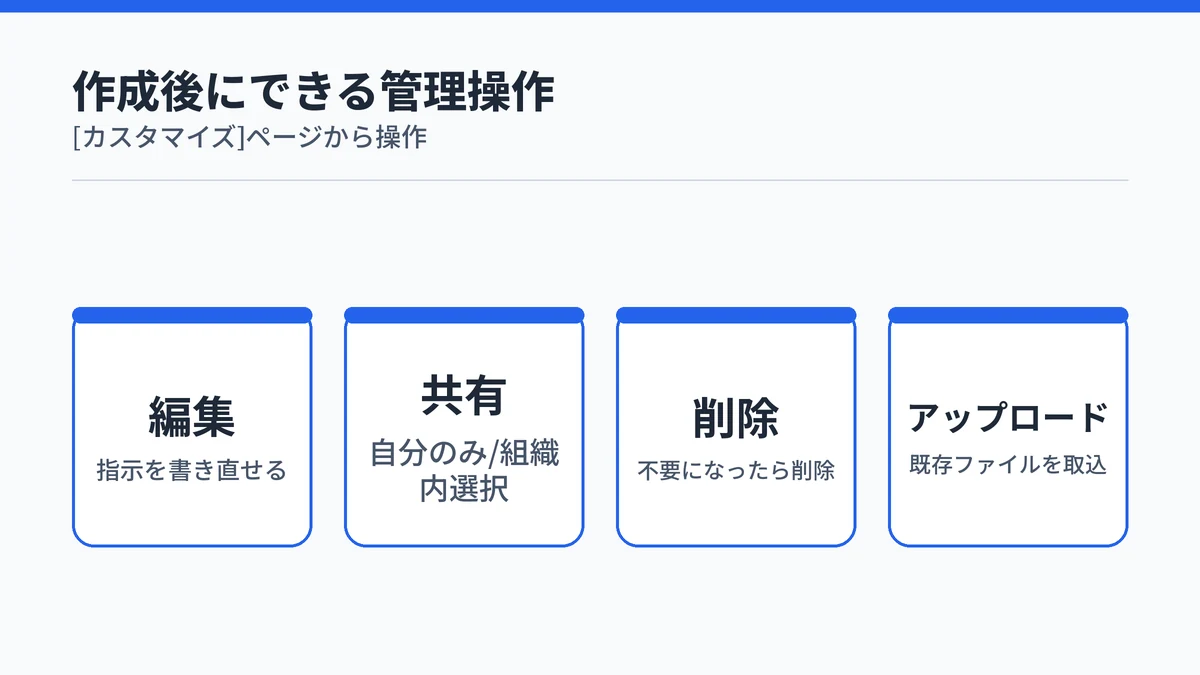 作成後にできる管理操作
[カスタマイズ]ページから操作

編集
指示を書き直せる

共有
自分のみ/組織内選択

削除
不要になったら削除

アップロード
既存ファイルを取込