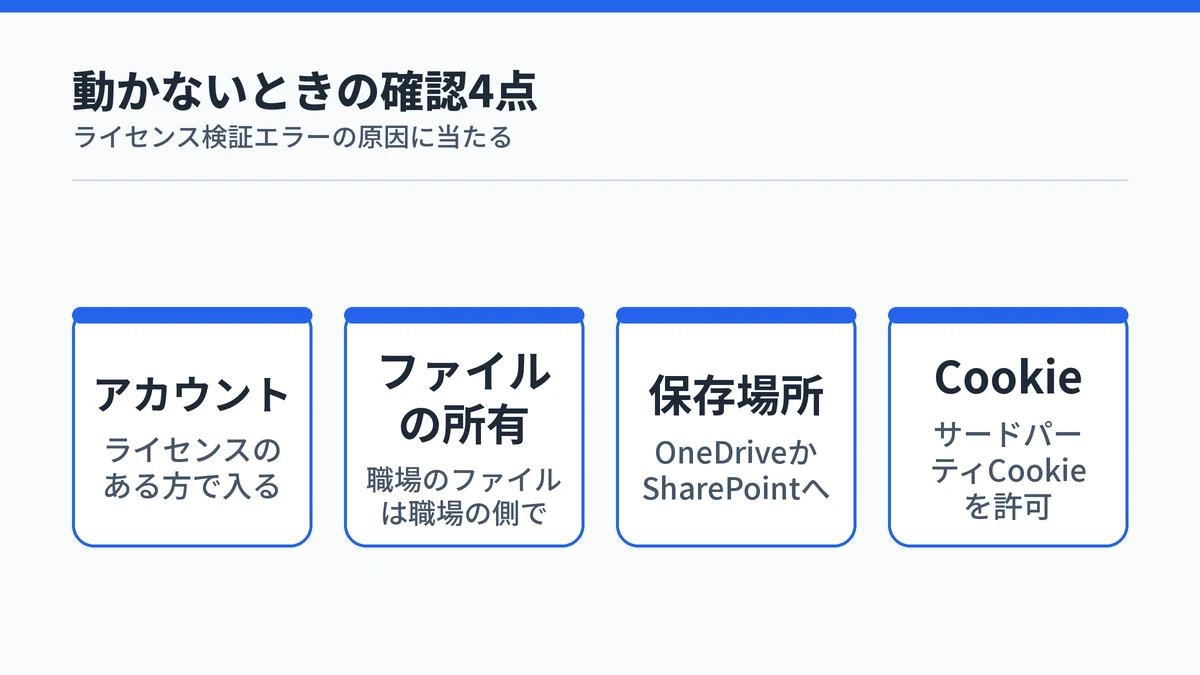 動かないときの確認4点
ライセンス検証エラーの原因に当たる

アカウント
ライセンスのある方で入る

ファイルの所有
職場のファイルは職場の側で

保存場所
OneDriveかSharePointへ

Cookie
サードパーティCookieを許可