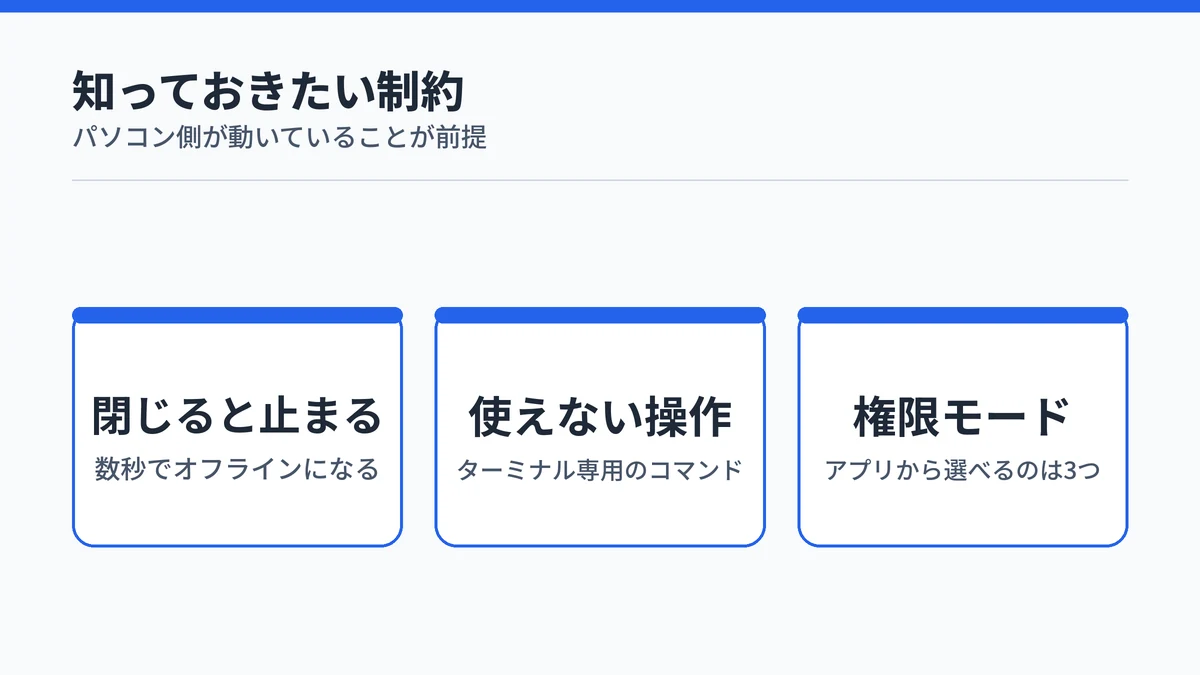 知っておきたい制約
パソコン側が動いていることが前提

閉じると止まる
数秒でオフラインになる

使えない操作
ターミナル専用のコマンド

権限モード
アプリから選べるのは3つ