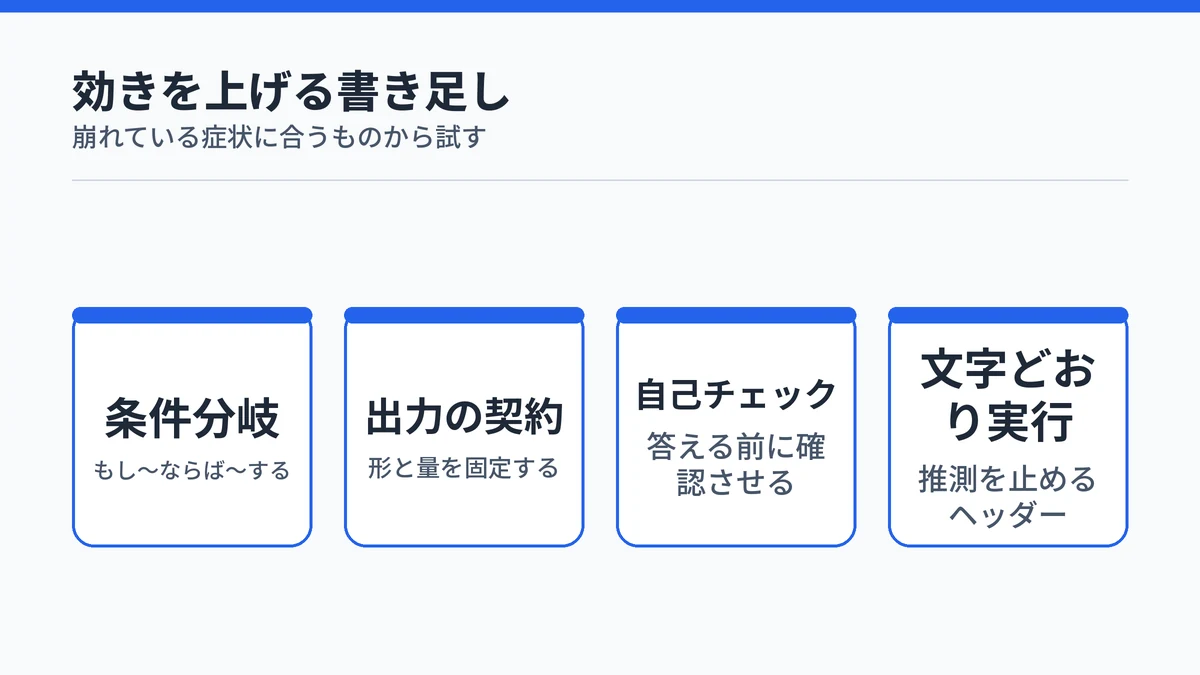 効きを上げる書き足し
崩れている症状に合うものから試す

条件分岐
もし〜ならば〜する

出力の契約
形と量を固定する

自己チェック
答える前に確認させる

文字どおり実行
推測を止めるヘッダー