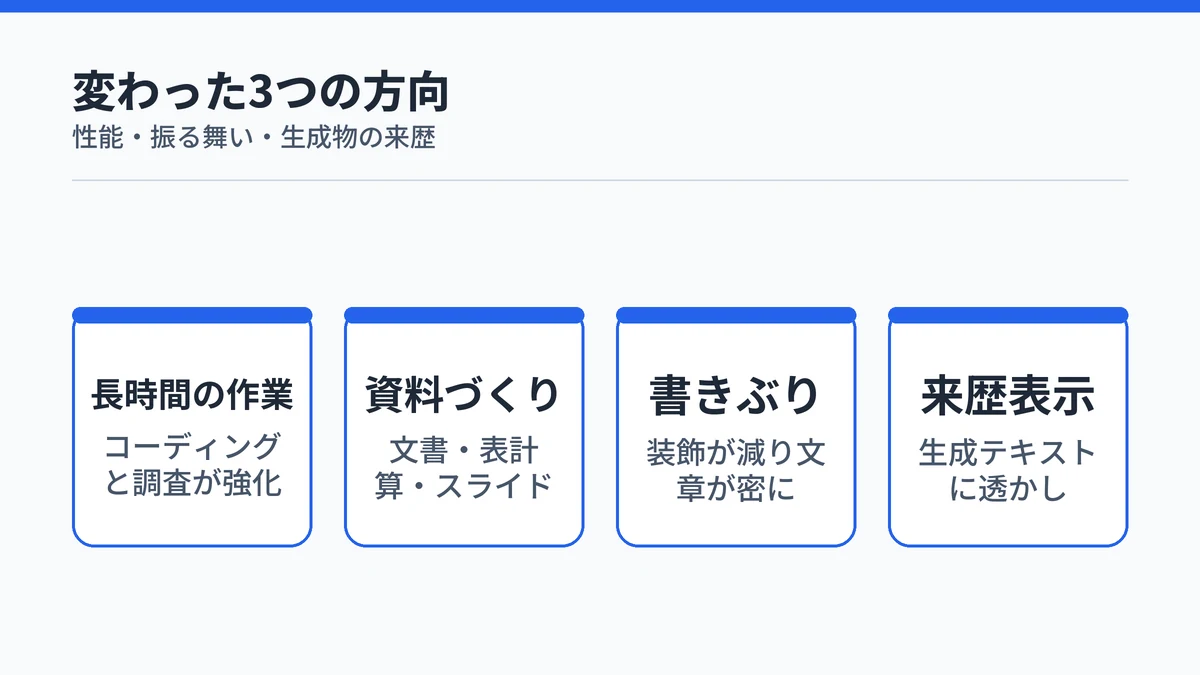 変わった3つの方向

性能・振る舞い・生成物の来歴

長時間の作業

コーディングと調査が強化

資料づくり

文書・表計算・スライド

書きぶり

装飾が減り文章が密に

来歴表示

生成テキストに透かし