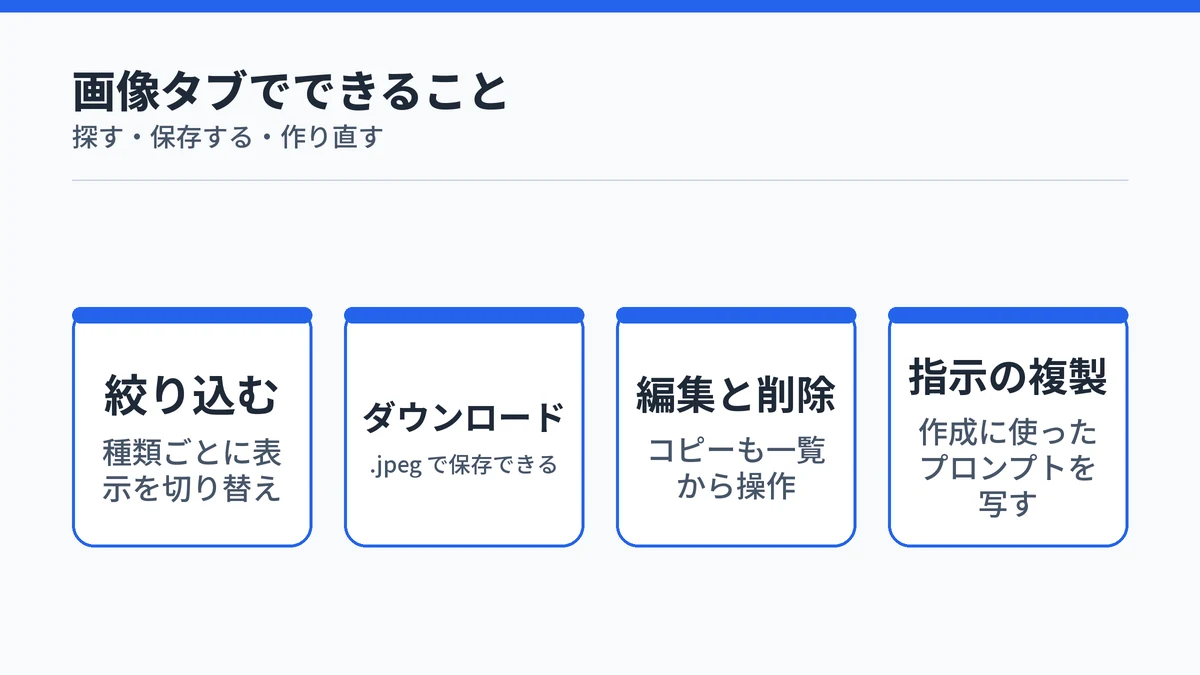 画像タブでできること
探す・保存する・作り直す

絞り込む
種類ごとに表示を切り替え

ダウンロード
.jpeg で保存できる

編集と削除
コピーも一覧から操作

指示の複製
作成に使ったプロンプトを写す