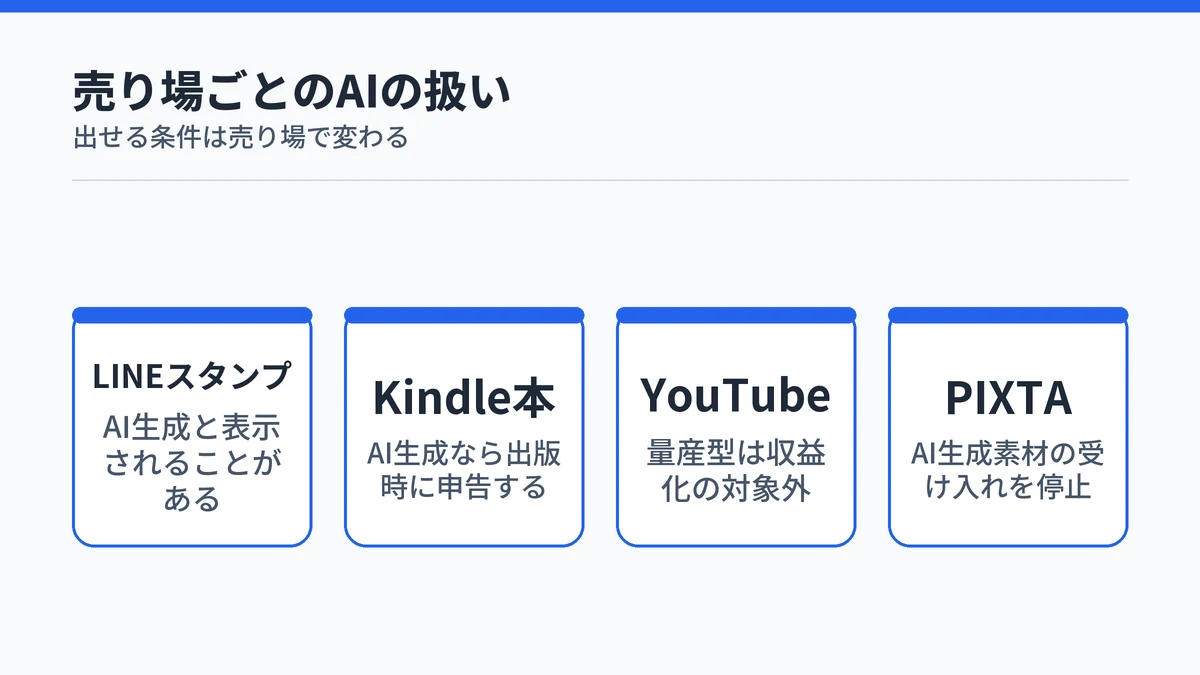 売り場ごとのAIの扱い
出せる条件は売り場で変わる

LINEスタンプ
AI生成と表示されることがある

Kindle本
AI生成なら出版時に申告する

YouTube
量産型は収益化の対象外

PIXTA
AI生成素材の受け入れを停止