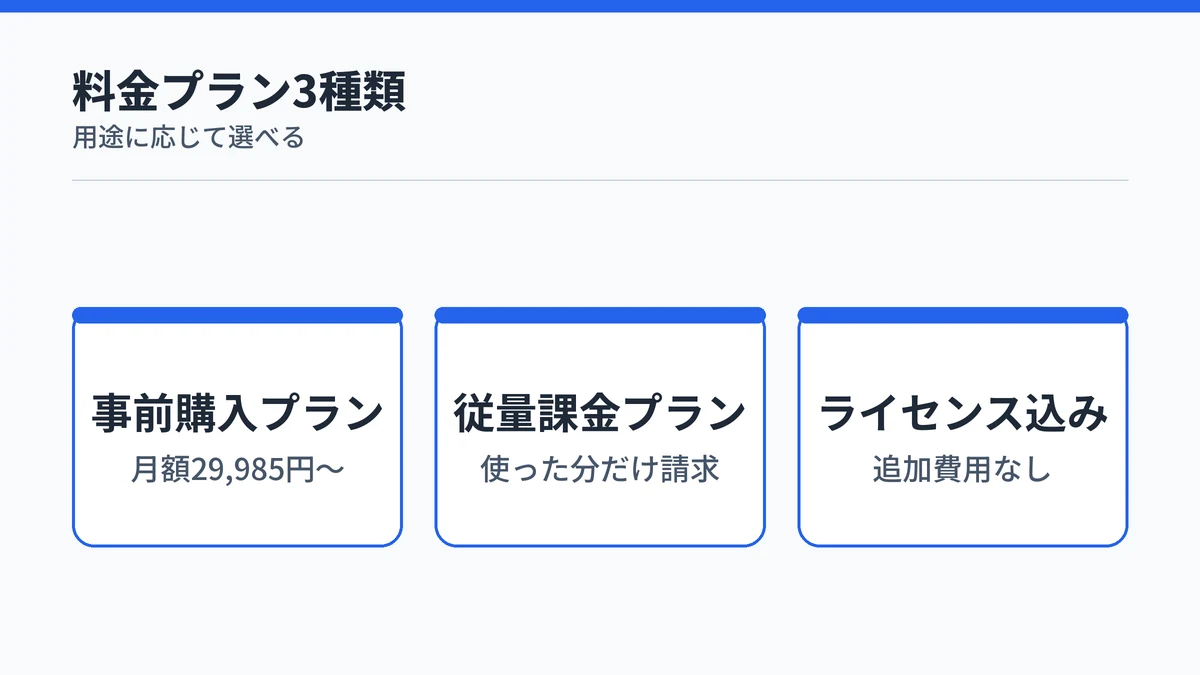 料金プラン3種類
用途に応じて選べる

事前購入プラン
月額29,985円〜

従量課金プラン
使った分だけ請求

ライセンス込み
追加費用なし