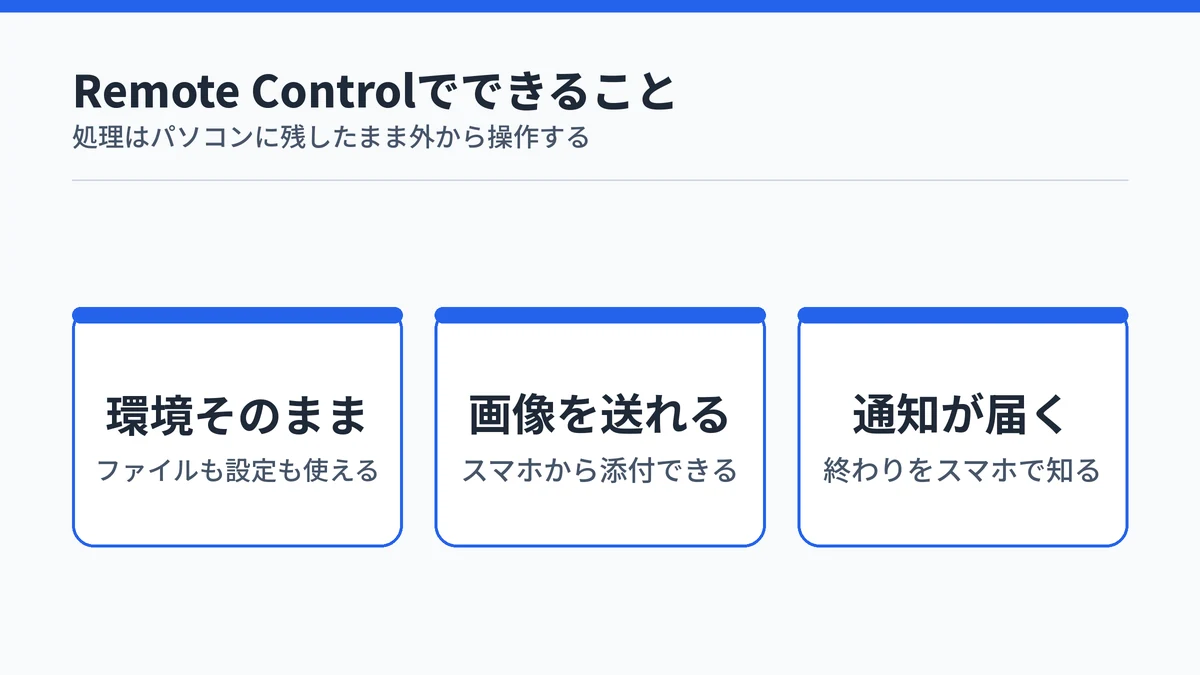 Remote Controlでできること
処理はパソコンに残したまま外から操作する

環境そのまま
ファイルも設定も使える

画像を送れる
スマホから添付できる

通知が届く
終わりをスマホで知る