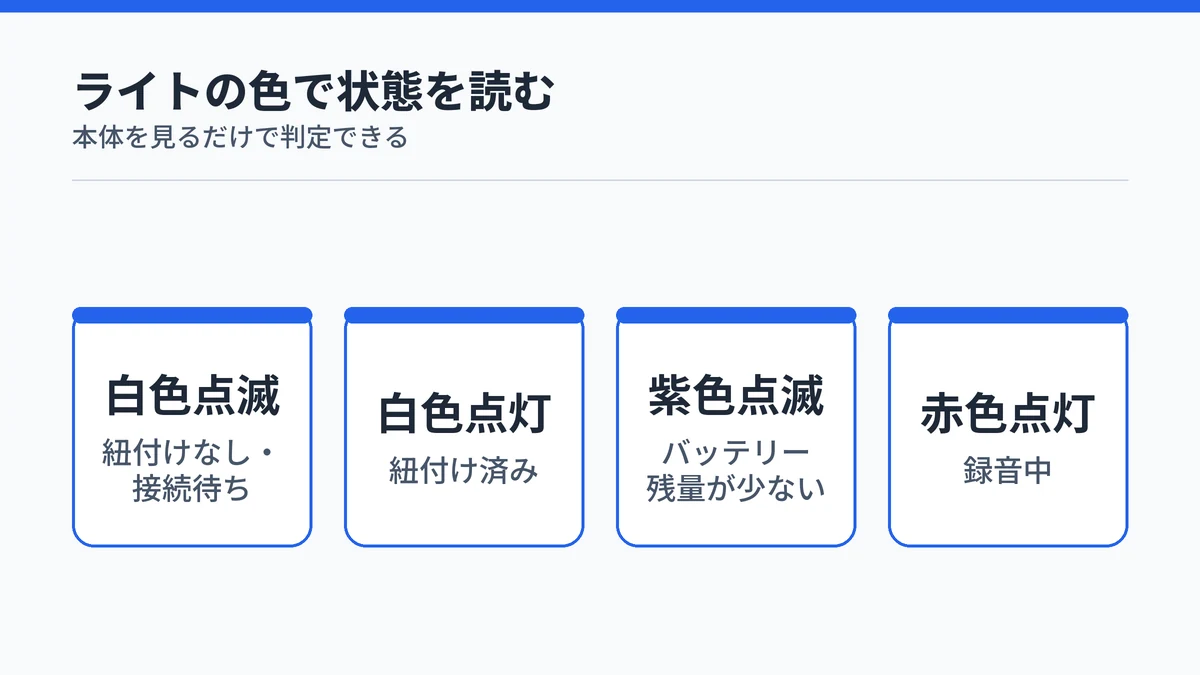 ライトの色で状態を読む
本体を見るだけで判定できる

白色点滅
紐付けなし・接続待ち

白色点灯
紐付け済み

紫色点滅
バッテリー残量が少ない

赤色点灯
録音中