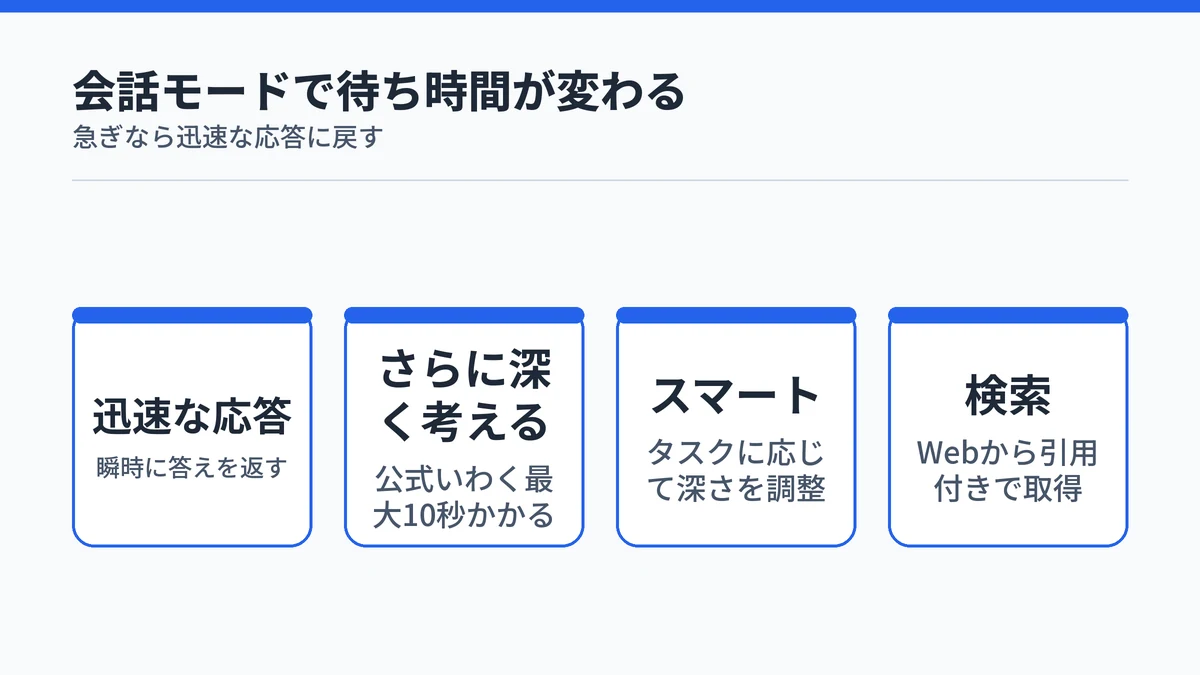 会話モードで待ち時間が変わる
急ぎなら迅速な応答に戻す

迅速な応答
瞬時に答えを返す

さらに深く考える
公式いわく最大10秒かかる

スマート
タスクに応じて深さを調整

検索
Webから引用付きで取得