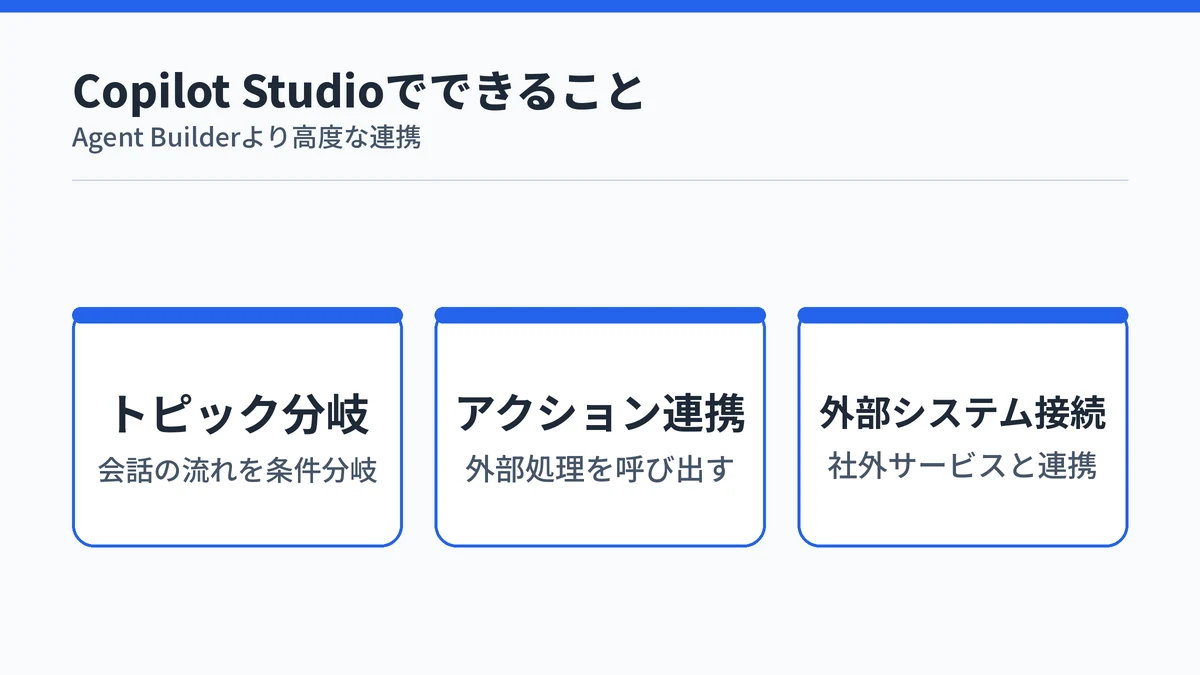 Copilot Studioでできること
Agent Builderより高度な連携

トピック分岐
会話の流れを条件分岐

アクション連携
外部処理を呼び出す

外部システム接続
社外サービスと連携