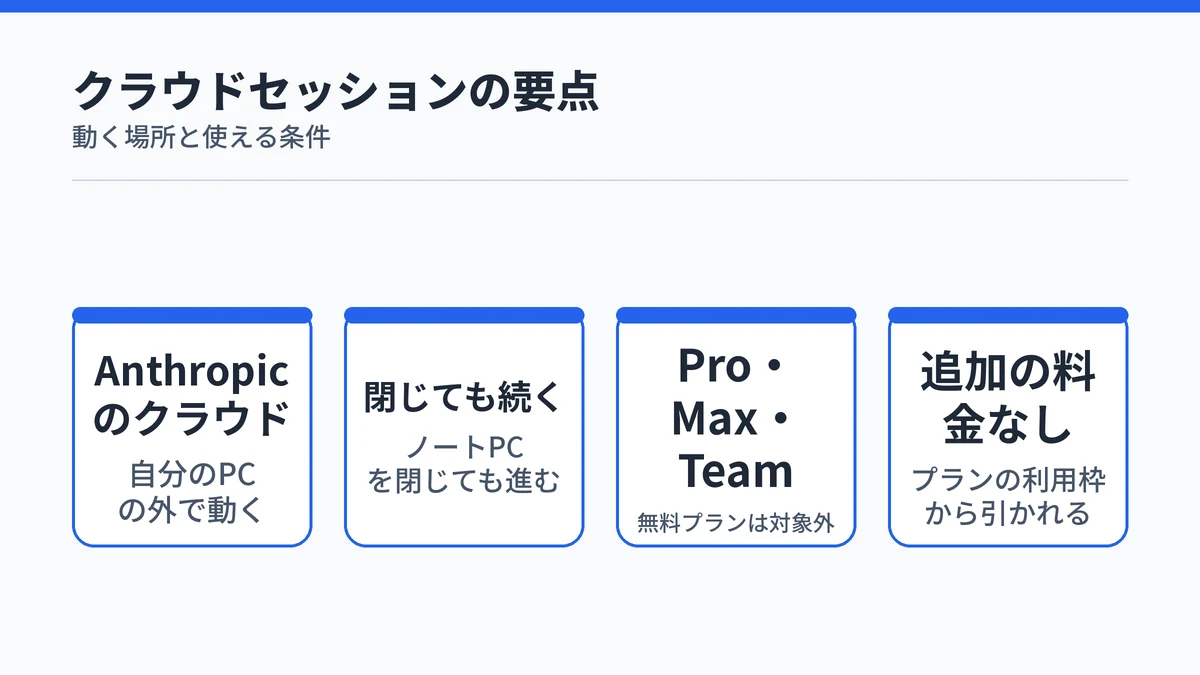 クラウドセッションの要点

動く場所と使える条件

Anthropicのクラウド

自分のPCの外で動く

閉じても続く

ノートPCを閉じても進む

Pro・Max・Team

無料プランは対象外

追加の料金なし

プランの利用枠から引かれる