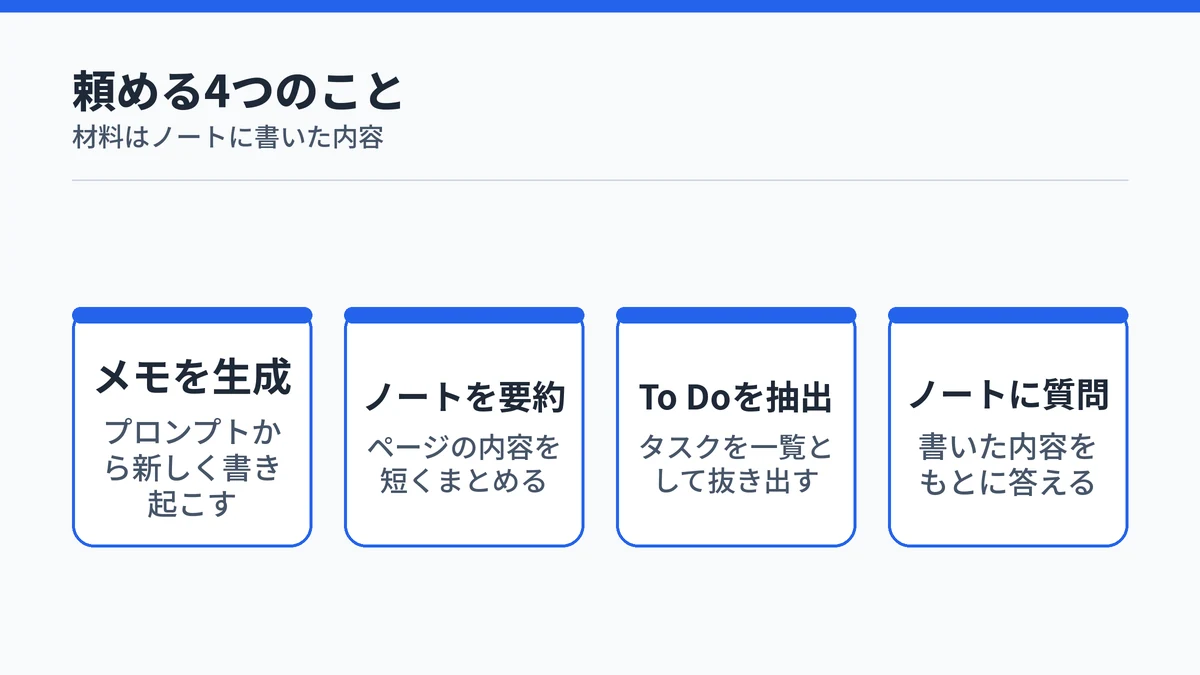 頼める4つのこと
材料はノートに書いた内容

メモを生成
プロンプトから新しく書き起こす

ノートを要約
ページの内容を短くまとめる

To Doを抽出
タスクを一覧として抜き出す

ノートに質問
書いた内容をもとに答える