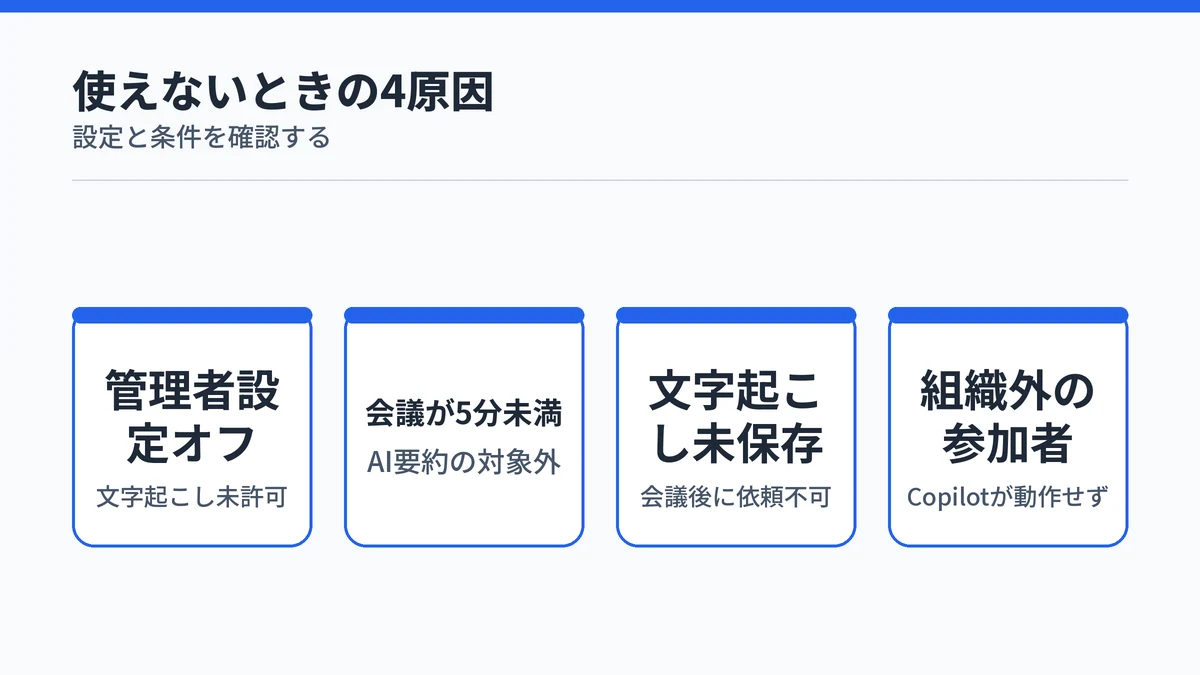 使えないときの4原因
設定と条件を確認する

管理者設定オフ
文字起こし未許可

会議が5分未満
AI要約の対象外

文字起こし未保存
会議後に依頼不可

組織外の参加者
Copilotが動作せず