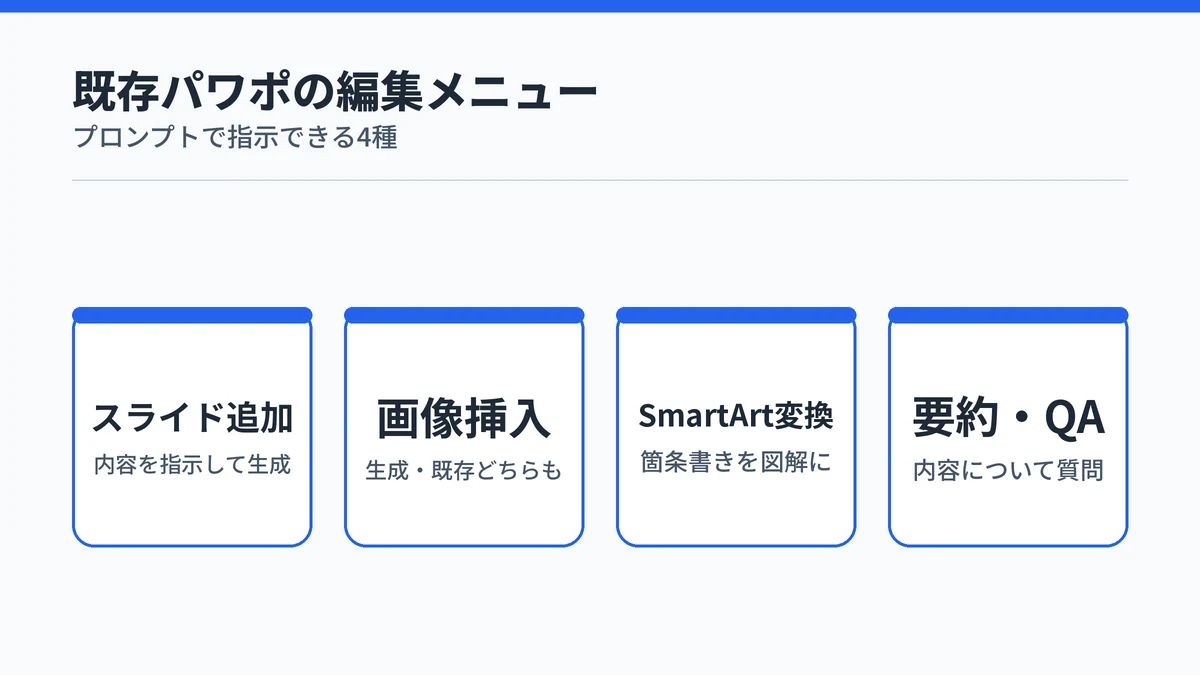 既存パワポの編集メニュー
プロンプトで指示できる4種

スライド追加
内容を指示して生成

画像挿入
生成・既存どちらも

SmartArt変換
箇条書きを図解に

要約・QA
内容について質問