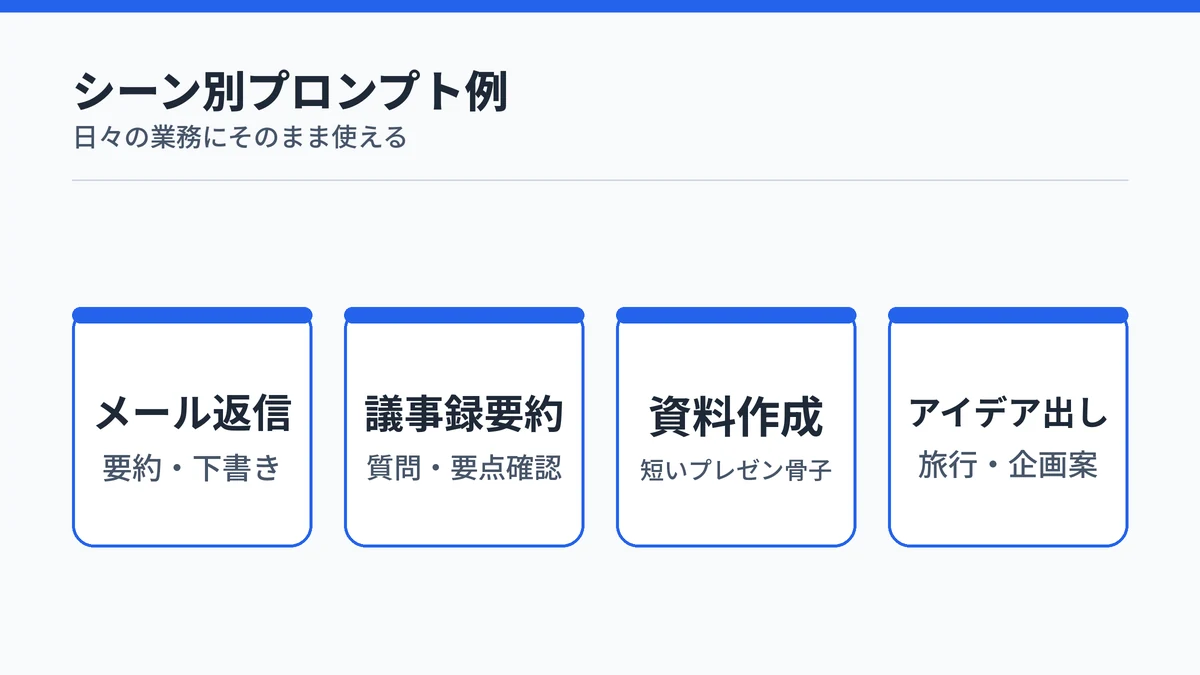 シーン別プロンプト例
日々の業務にそのまま使える

メール返信
要約・下書き

議事録要約
質問・要点確認

資料作成
短いプレゼン骨子

アイデア出し
旅行・企画案