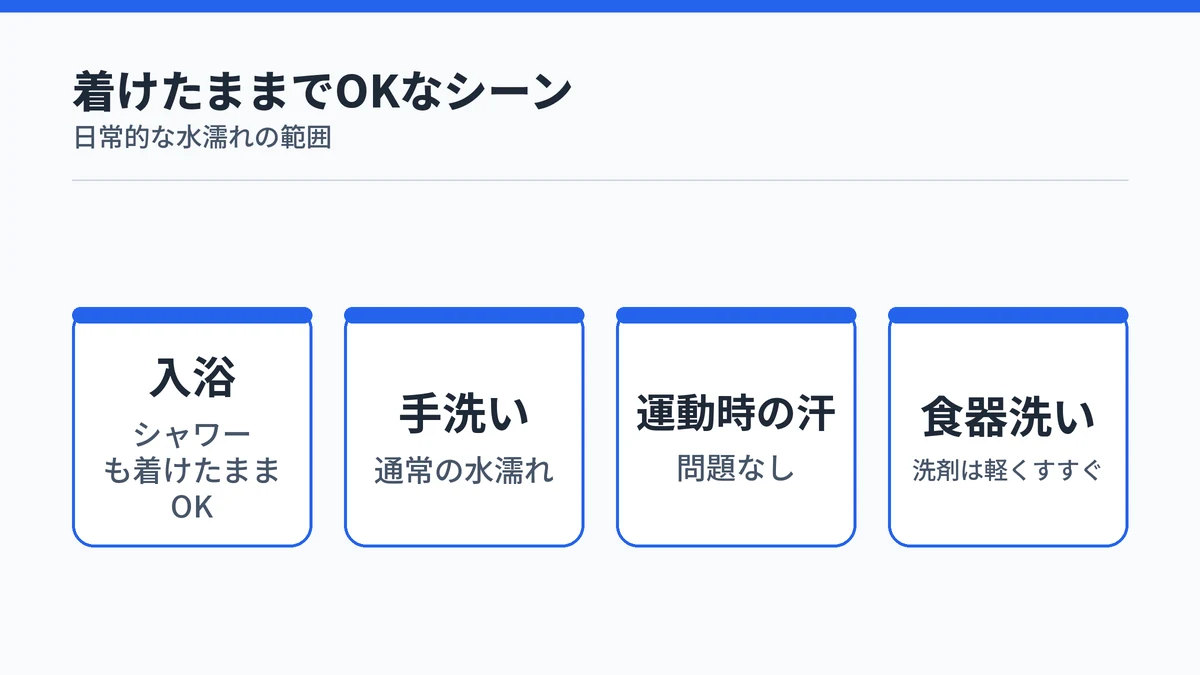 着けたままでOKなシーン
日常的な水濡れの範囲

入浴
シャワーも着けたままOK

手洗い
通常の水濡れ

運動時の汗
問題なし

食器洗い
洗剤は軽くすすぐ