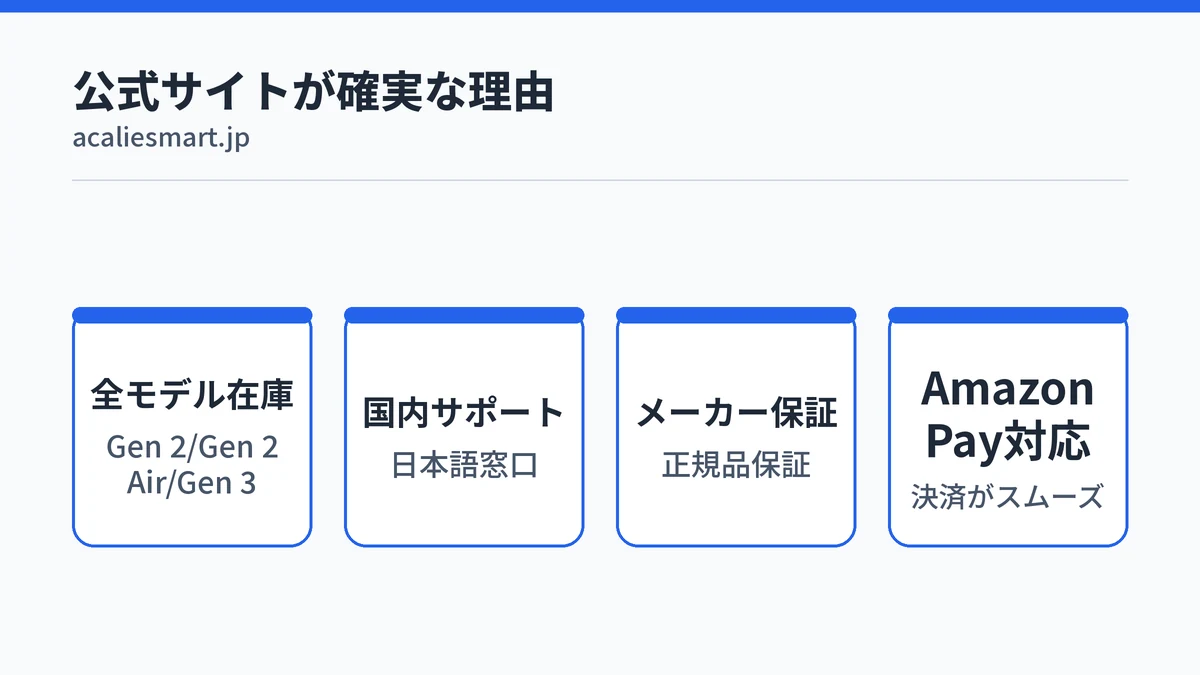 公式サイトが確実な理由

acaliesmart.jp

全モデル在庫

Gen 2/Gen 2 Air/Gen 3

国内サポート

日本語窓口

メーカー保証

正規品保証

Amazon Pay対応

決済がスムーズ