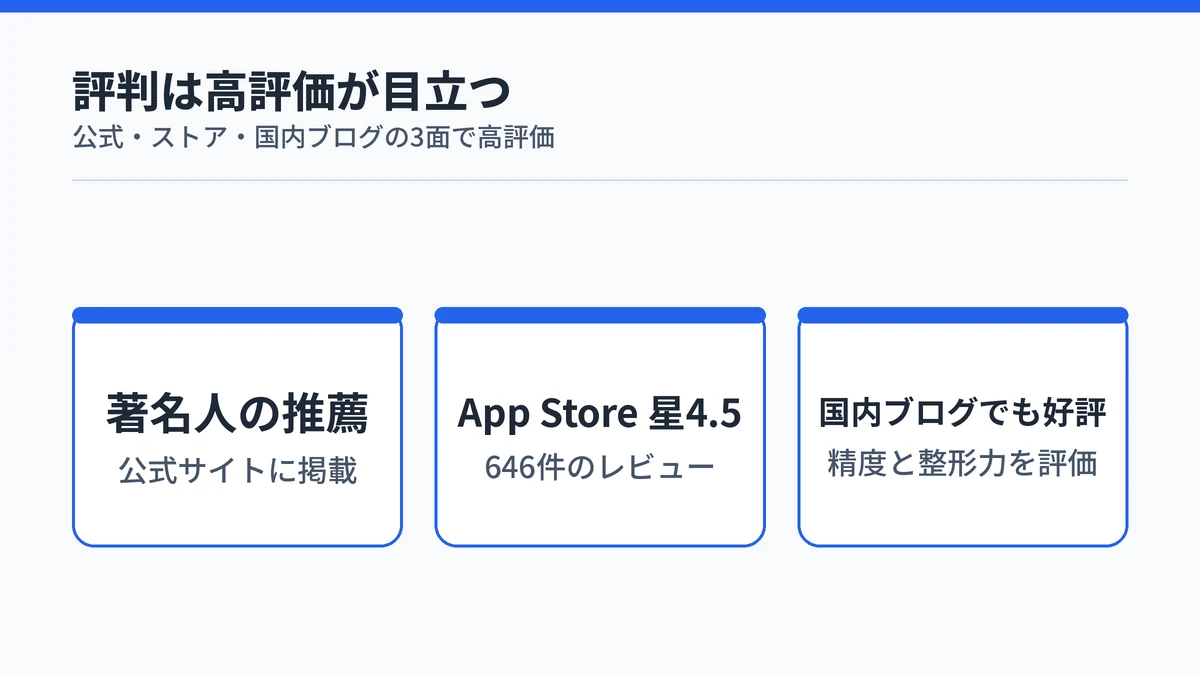 評判は高評価が目立つ
公式・ストア・国内ブログの3面で高評価

著名人の推薦
公式サイトに掲載

App Store 星4.5
646件のレビュー

国内ブログでも好評
精度と整形力を評価