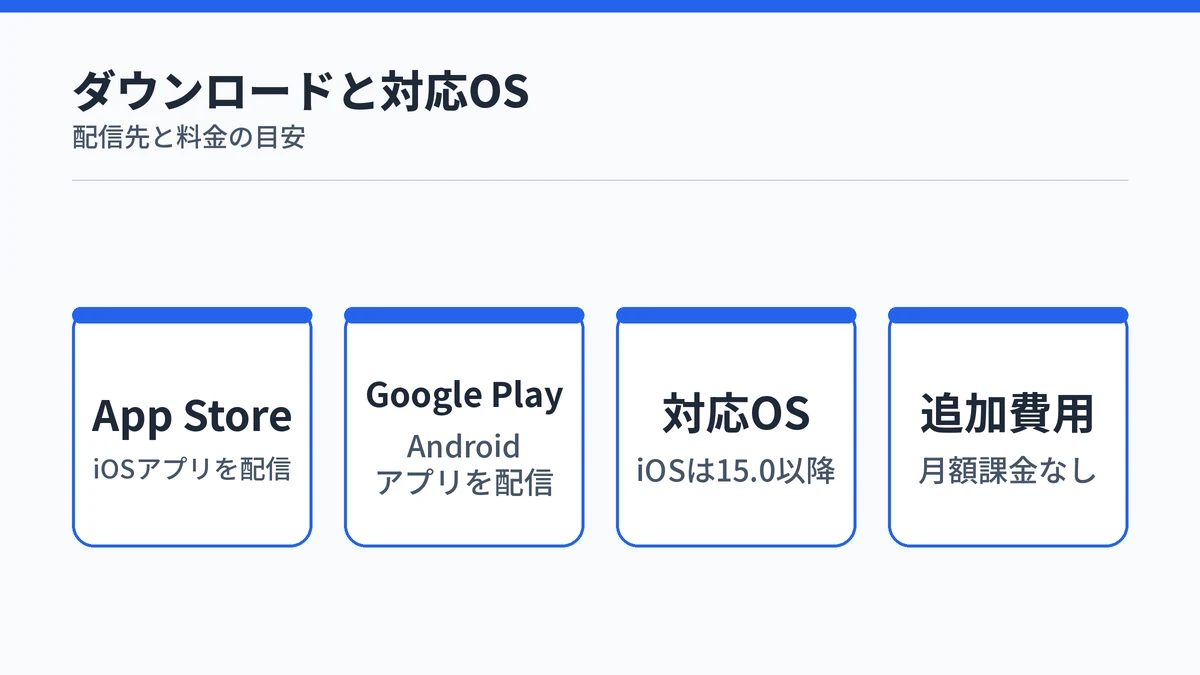 ダウンロードと対応OS
配信先と料金の目安

App Store
iOSアプリを配信

Google Play
Android
アプリを配信

対応OS
iOSは15.0以降

追加費用
月額課金なし