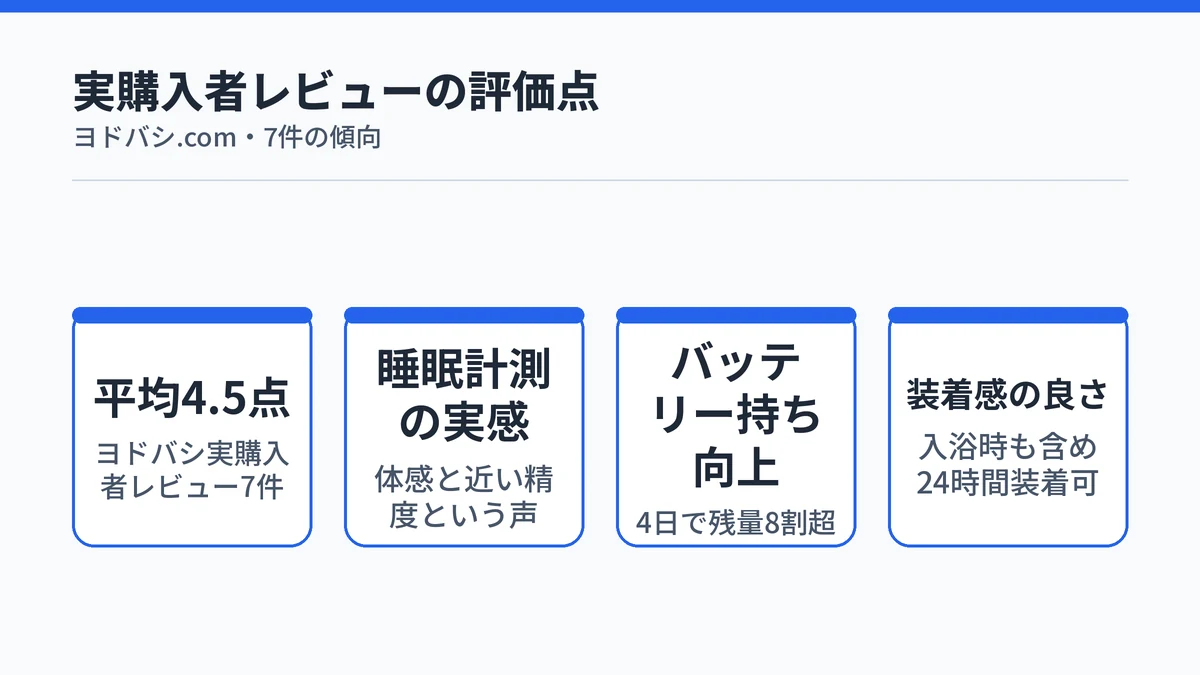 実購入者レビューの評価点
ヨドバシ.com・7件の傾向

平均4.5点
ヨドバシ実購入者レビュー7件

睡眠計測の実感
体感と近い精度という声

バッテリー持ち向上
4日で残量8割超

装着感の良さ
入浴時も含め24時間装着可