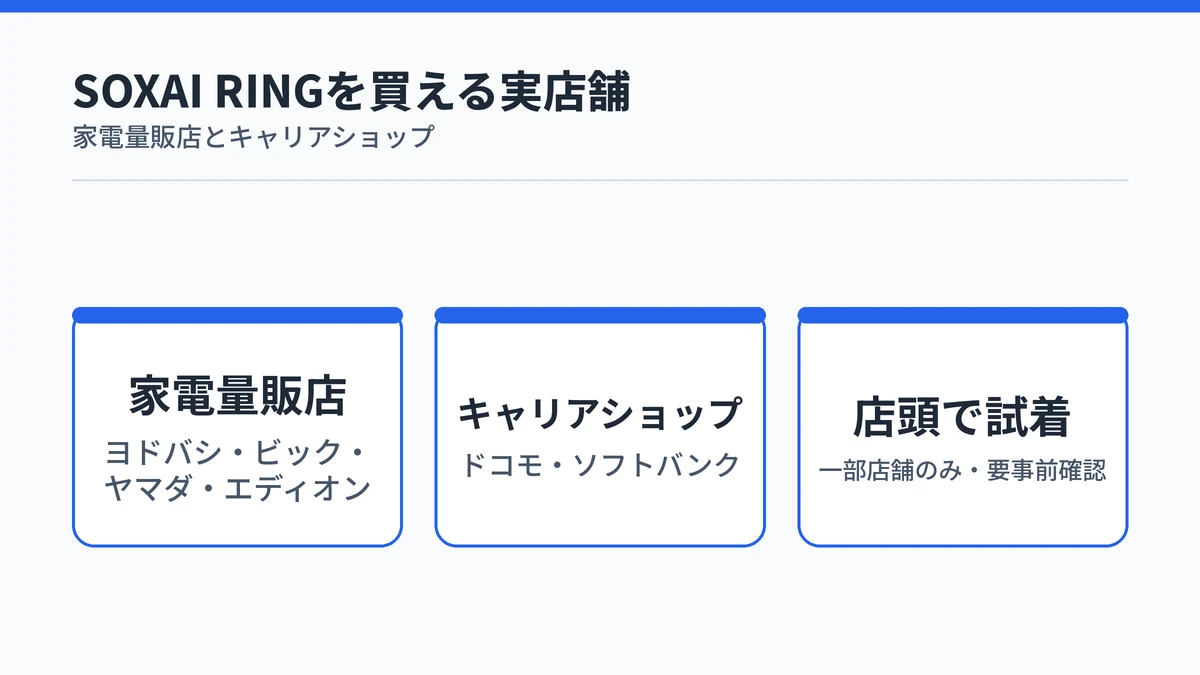 SOXAI RINGを買える実店舗
家電量販店とキャリアショップ

家電量販店
ヨドバシ・ビック・ヤマダ・エディオン

キャリアショップ
ドコモ・ソフトバンク

店頭で試着
一部店舗のみ・要事前確認