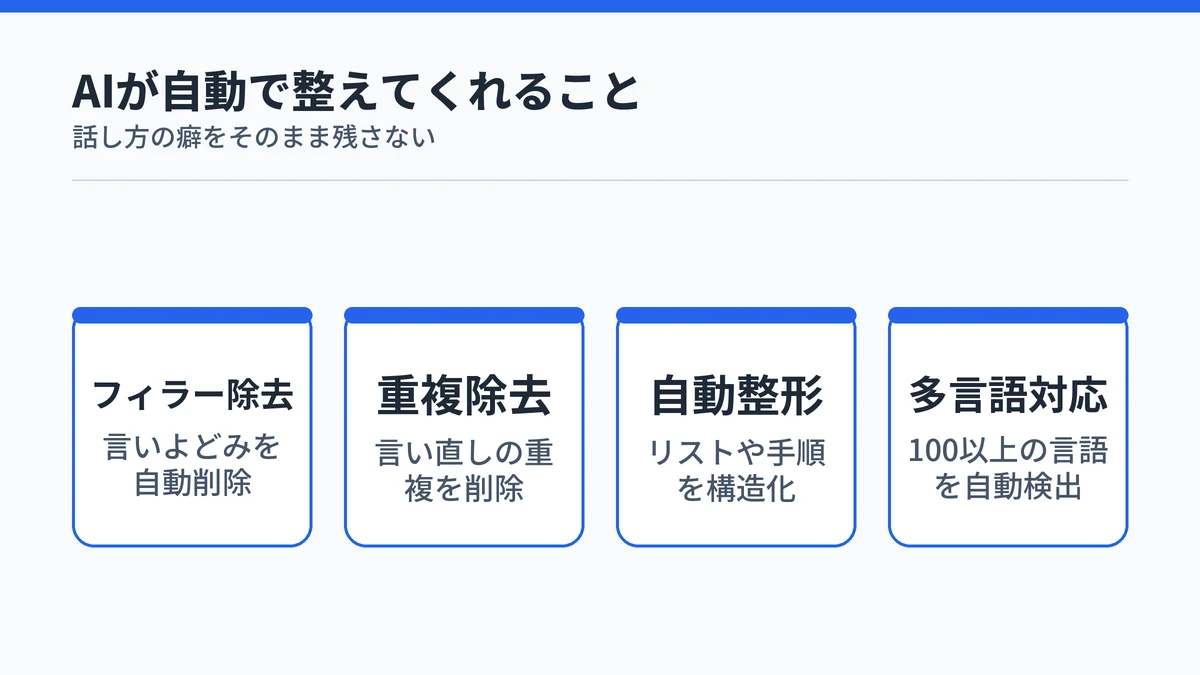 AIが自動で整えてくれること

話し方の癖をそのまま残さない

フィラー除去

言いよどみを自動削除

重複除去

言い直しの重複を削除

自動整形

リストや手順を構造化

多言語対応

100以上の言語を自動検出