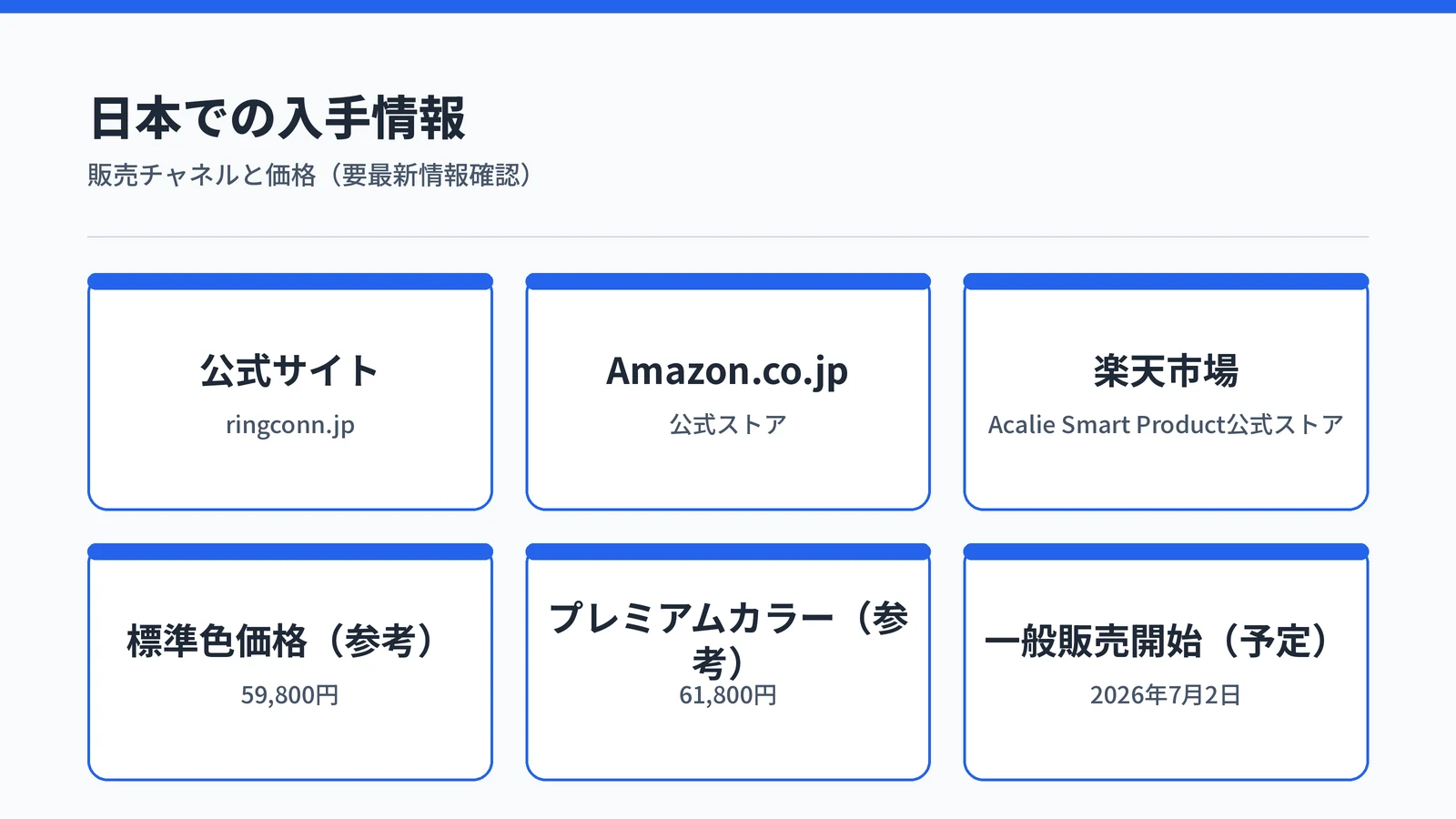 日本での入手情報

販売チャネルと価格（要最新情報確認）

公式サイト

ringconn.jp

Amazon.co.jp

公式ストア

楽天市場

Acalie Smart Product公式ストア

標準色価格（参考）

59,800円

プレミアムカラー（参考）

61,800円

一般販売開始（予定）

2026年7月2日